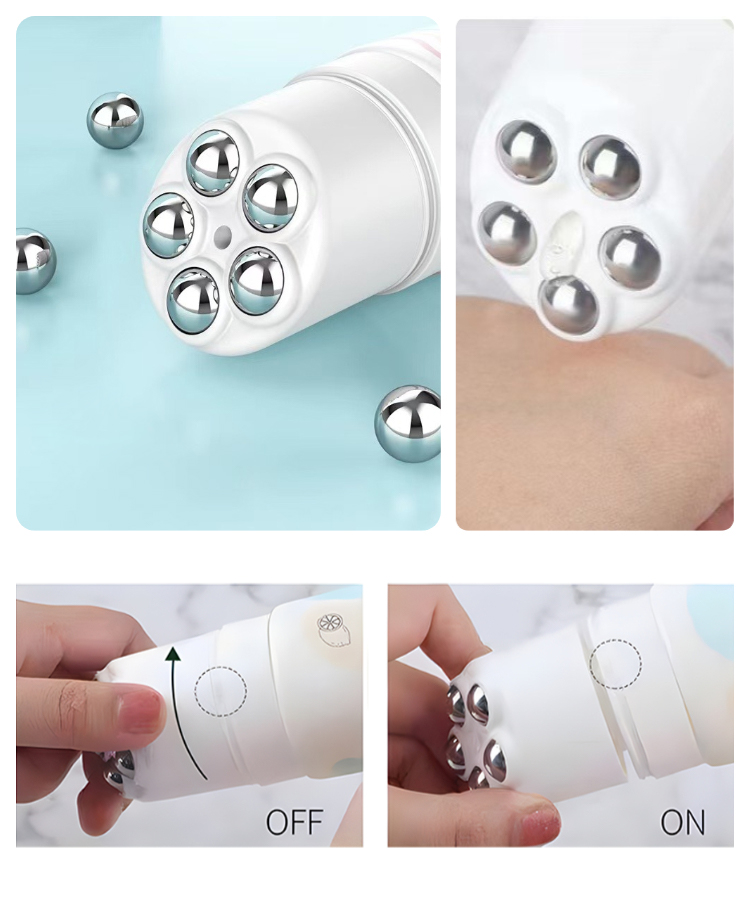 OFF

ON